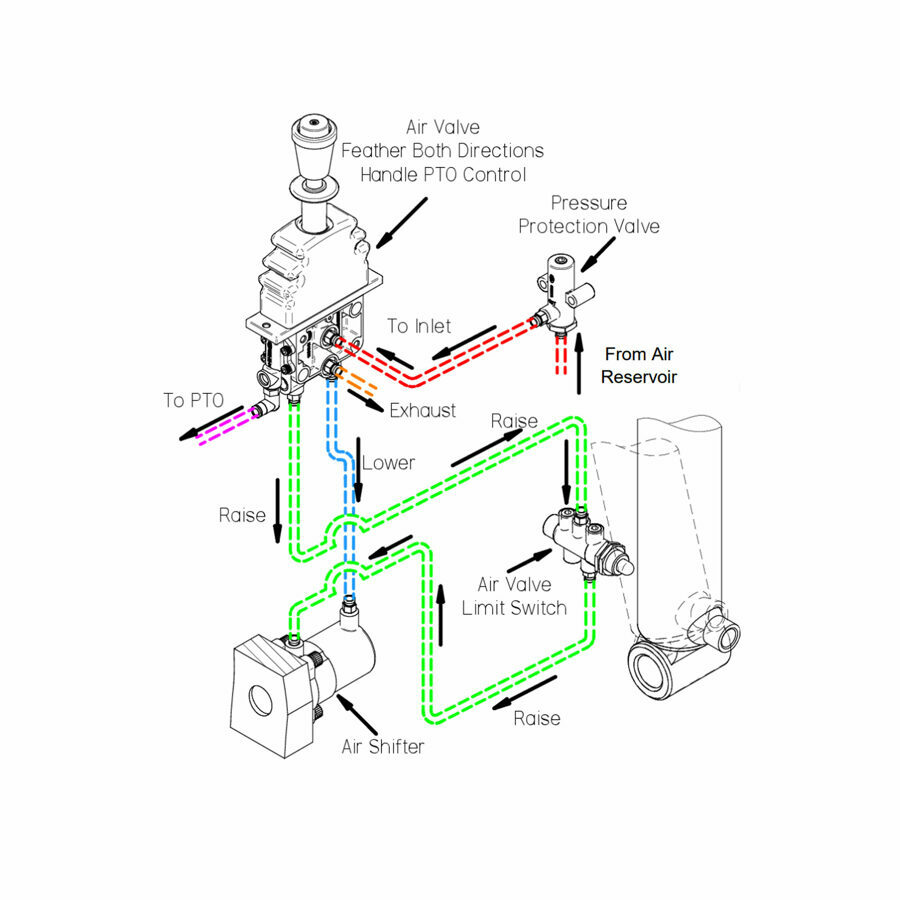 Air Valve
Feather Both Directions
Handle PTO Control

Pressure
Protection Valve

To Inlet

From Air
Reservoir

To PTO

Exhaust

Raise

Lower

Raise

Air Valve
Limit Switch

Raise

Air Shifter