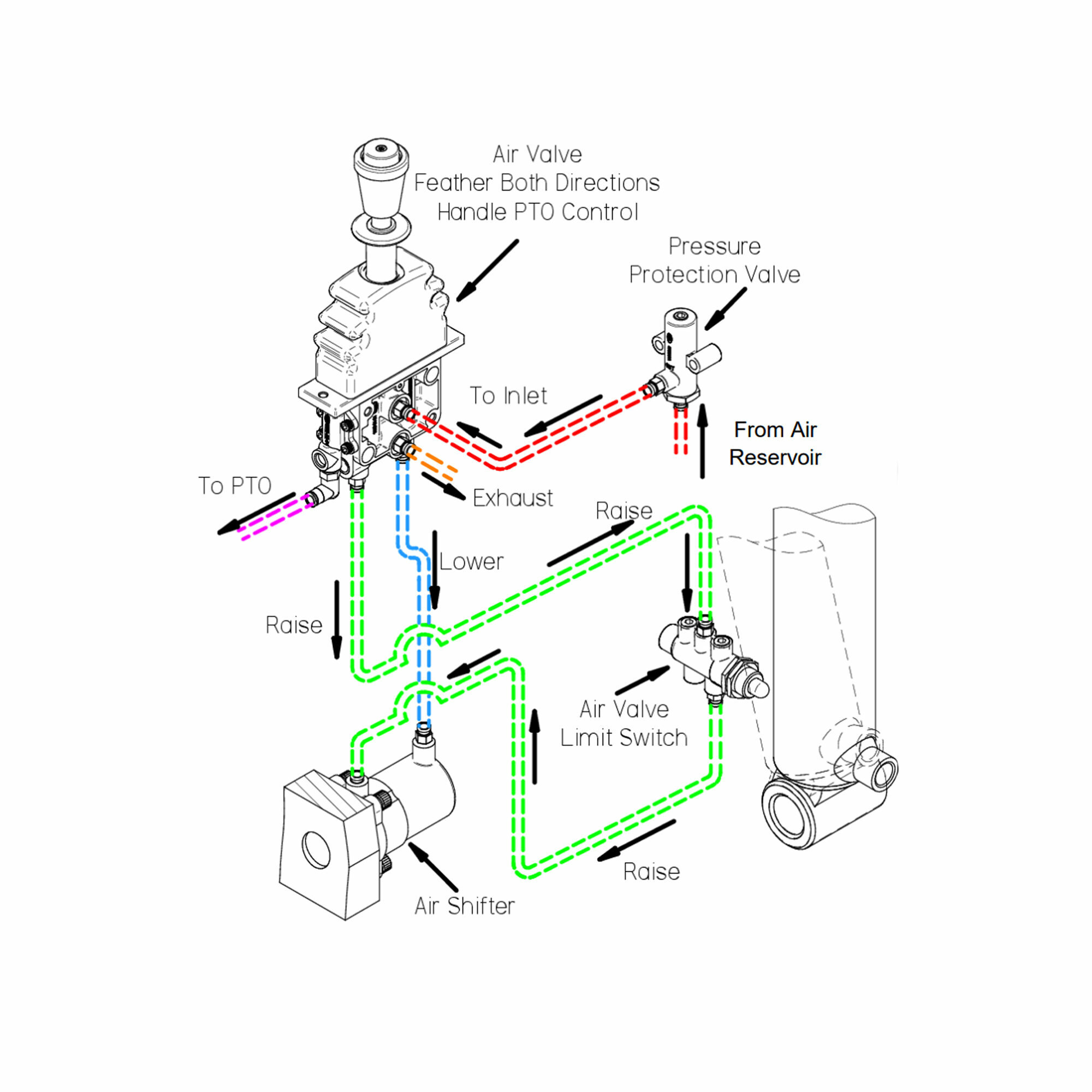 Air Valve
Feather Both Directions
Handle PTO Control

Pressure
Protection Valve

To Inlet

From Air
Reservoir

To PTO

Exhaust

Raise

Lower

Raise

Air Valve
Limit Switch

Raise

Air Shifter